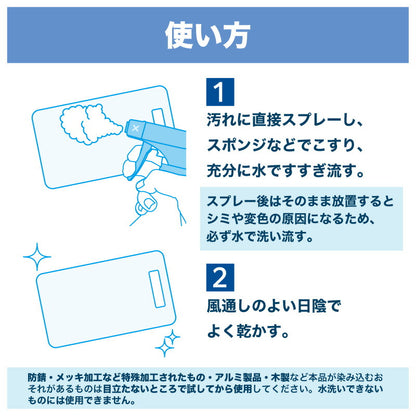 使い方

1
汚れに直接スプレーし、スポンジなどでこすり、充分に水ですすぎ流す。

スプレー後はそのまま放置するとシミや変色の原因になるため、必ず水で洗い流す。

2
風通しのよい日陰でよく乾かす。

防錆・メッキ加工など特殊加工されたもの・アルミ製品・木製など本品が染み込むおそれがあるものは目立たないところで試してから使用してください。水洗いできないものには使用できません。