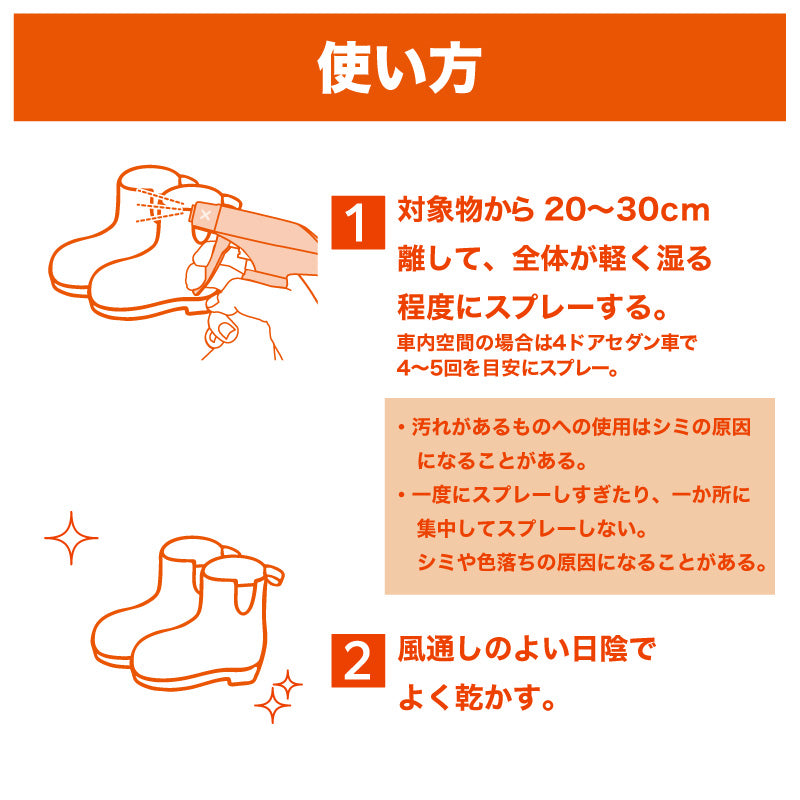 使い方

1 対象物から 20〜30cm 離して、全体が軽く湿る程度にスプレーする。

車内空間の場合は4ドアセダン車で4〜5回を目安にスプレー。

・汚れがあるものへの使用はシミの原因になることがある。
・一度にスプレーしすぎたり、一か所に集中してスプレーしない。シミや色落ちの原因になることがある。

2 風通しのよい日陰でよく乾かす。