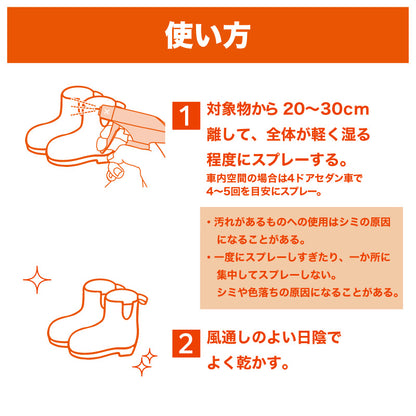 使い方

1 対象物から 20〜30cm 離して、全体が軽く湿る程度にスプレーする。
車内空間の場合は4ドアセダン車で4〜5回を目安にスプレー。

・汚れがあるものへの使用はシミの原因になることがある。
・一度にスプレーしすぎたり、一か所に集中してスプレーしない。シミや色落ちの原因になることがある。

2 風通しのよい日陰でよく乾かす。