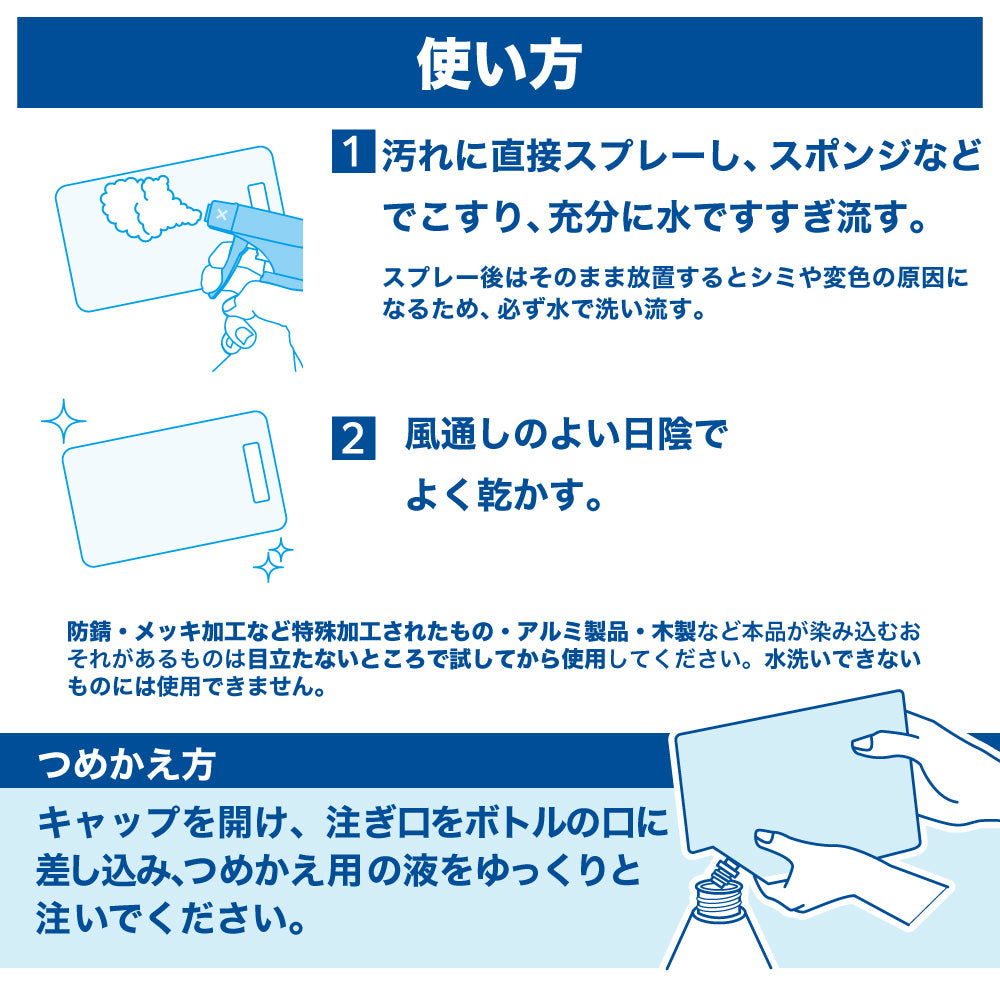 使い方

1 汚れに直接スプレーし、スポンジなどでこすり、充分に水ですすぎ流す。

スプレー後はそのまま放置するとシミや変色の原因になるため、必ず水で洗い流す。

2 風通しのよい日陰でよく乾かす。

防錆・メッキ加工など特殊加工されたもの・アルミ製品・木製など本品が染み込むおそれがあるものは目立たないところで試してから使用してください。水洗いできないものには使用できません。

つめかえ方

キャップを開け、注ぎ口をボトルの口に差し込み､つめかえ用の液をゆっくりと注いでください。