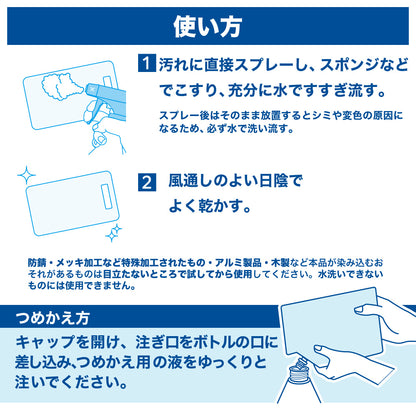 使い方

1 汚れに直接スプレーし、スポンジなどでこすり、充分に水ですすぎ流す。

スプレー後はそのまま放置するとシミや変色の原因になるため、必ず水で洗い流す。

2 風通しのよい日陰でよく乾かす。

防錆・メッキ加工など特殊加工されたもの・アルミ製品・木製など本品が染み込むおそれがあるものは目立たないところで試してから使用してください。水洗いできないものには使用できません。

つめかえ方

キャップを開け、注ぎ口をボトルの口に差し込み､つめかえ用の液をゆっくりと注いでください。